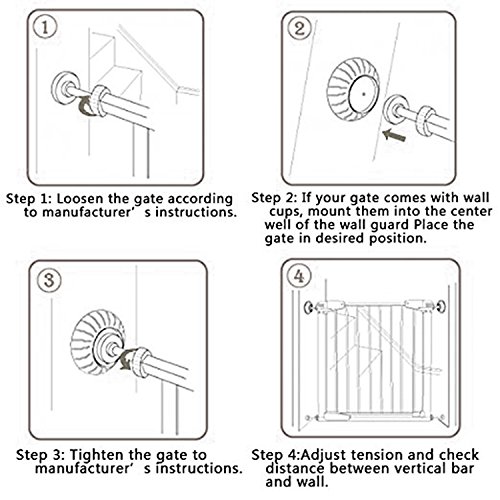 ①

Step 1: Loosen the gate according to manufacturer’ s instructions.

②

Step 2: If your gate comes with wall cups, mount them into the center well of the wall guard Place the gate in desired position.

③

Step 3: Tighten the gate to manufacturer’ s instructions.

④

Step 4:Adjust tension and check distance between vertical bar and wall.