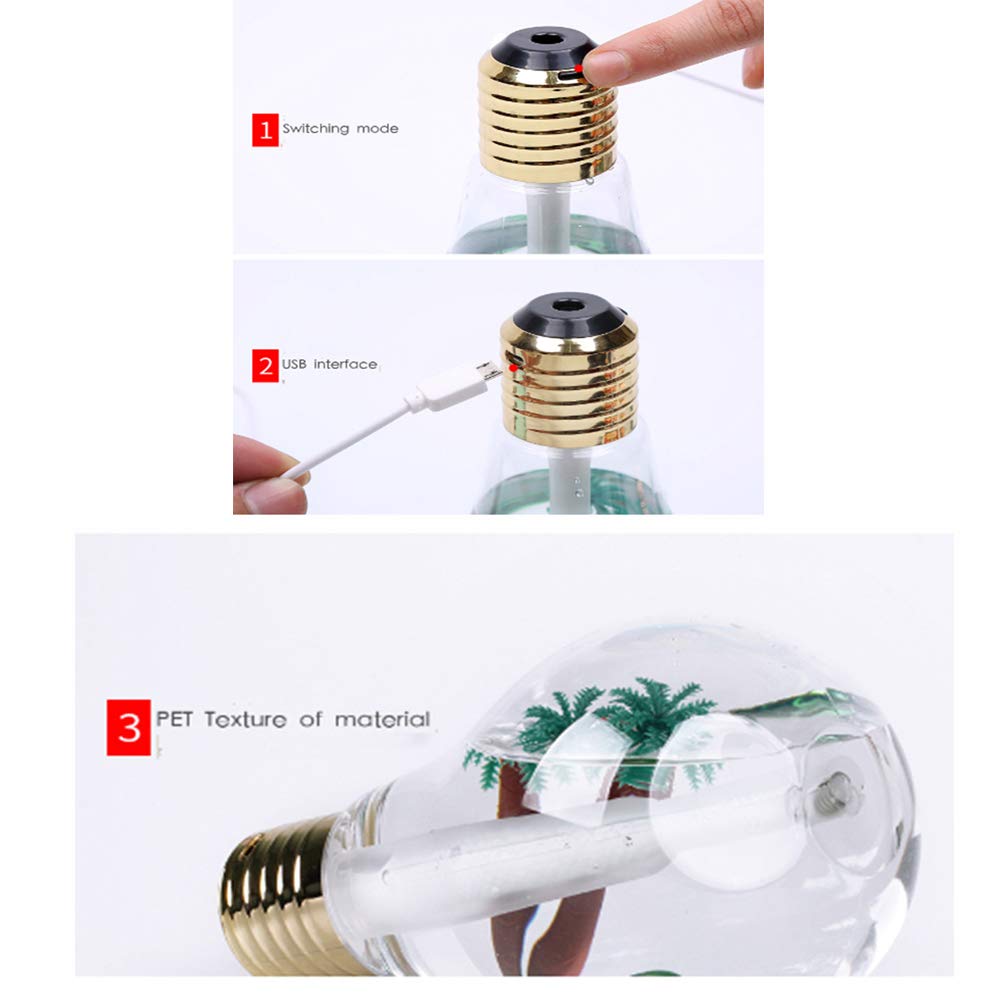 1 Switching mode

2 USB interface

3 PET Texture of material