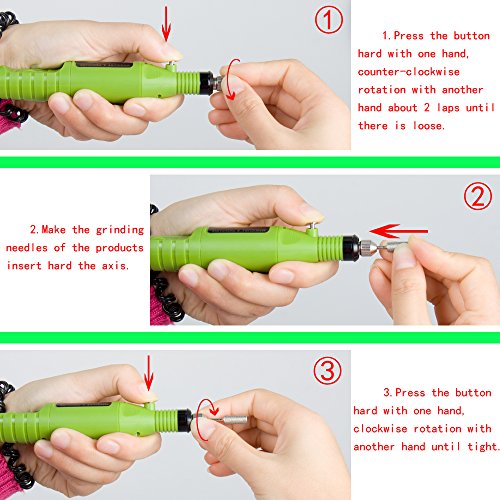 ①

1.Press the button hard with one hand, counter-clockwise rotation with another hand about 2 laps until there is loose.

②

2.Make the grinding needles of the products insert hard the axis.

③

3.Press the button hard with one hand, clockwise rotation with another hand until tight.