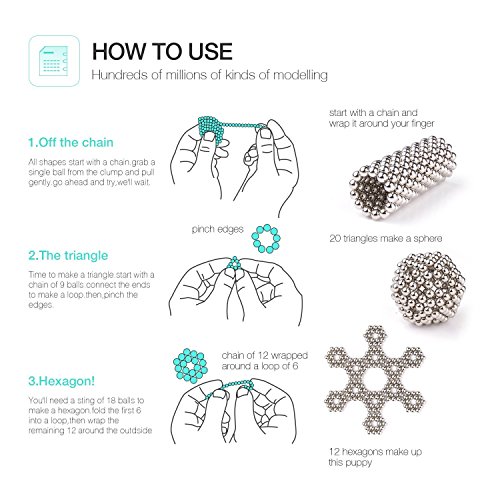 HOW TO USE
Hundreds of millions of kinds of modelling

1.Off the chain
All shapes start with a chain.grab a single ball from the clump and pull gently.go ahead and try,we'll wait.

start with a chain and wrap it around your finger

pinch edges

20 triangles make a sphere

2.The triangle
Time to make a triangle.start with a chain of 9 balls connect the ends to make a loop.then,pinch the edges.

chain of 12 wrapped around a loop of 6

3.Hexagon!
You'll need a sting of 18 balls to make a hexagon.fold the first 6 into a loop,then wrap the remaining 12 around the outdside

12 hexagons make up this puppy