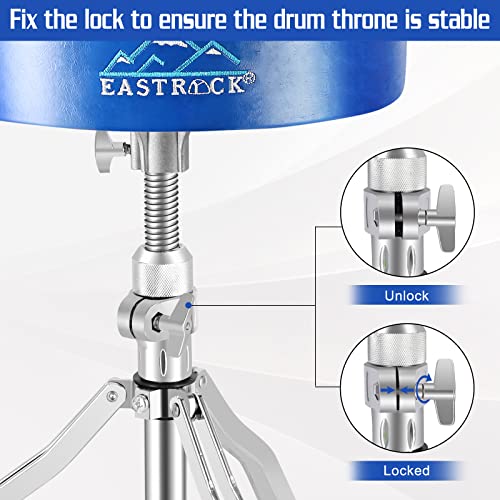 Fix the lock to ensure the drum throne is stable

EASTROCK®

Unlock

Locked