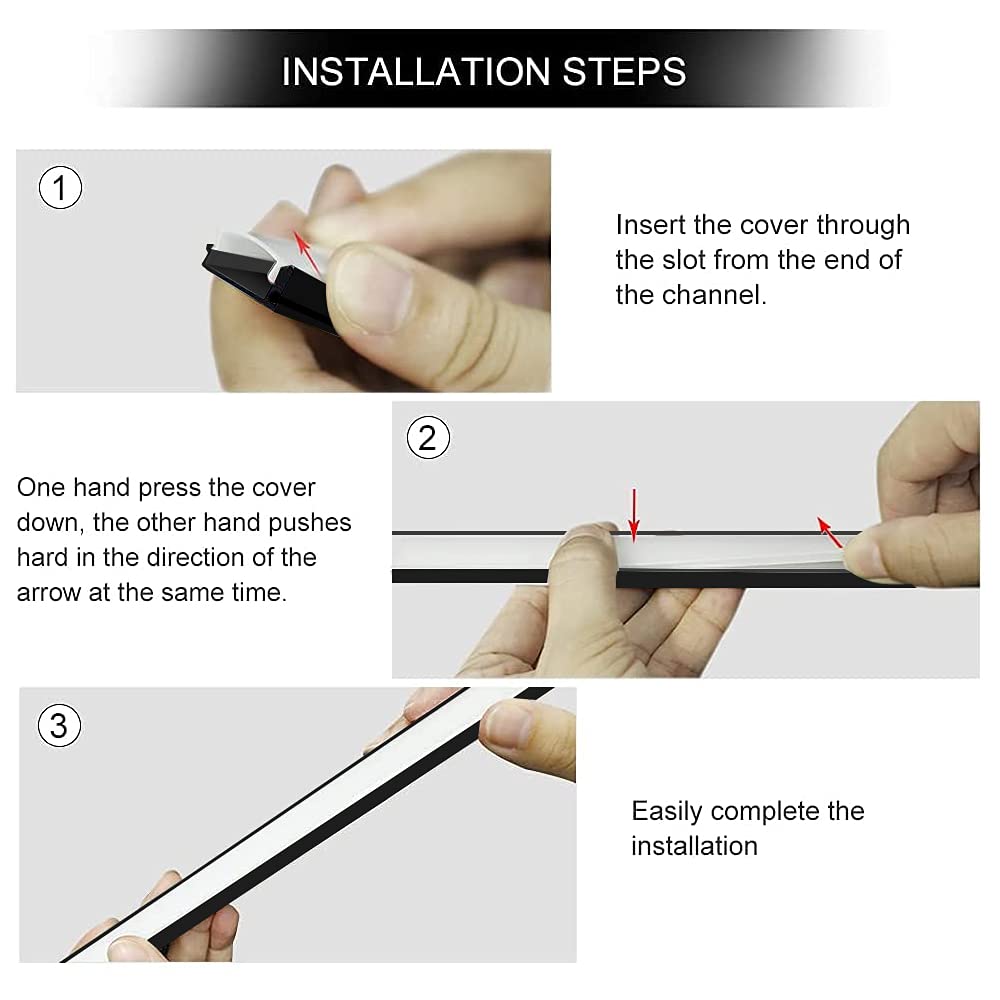 INSTALLATION STEPS

1

Insert the cover through the slot from the end of the channel.

2

One hand press the cover down, the other hand pushes hard in the direction of the arrow at the same time.

3

Easily complete the installation