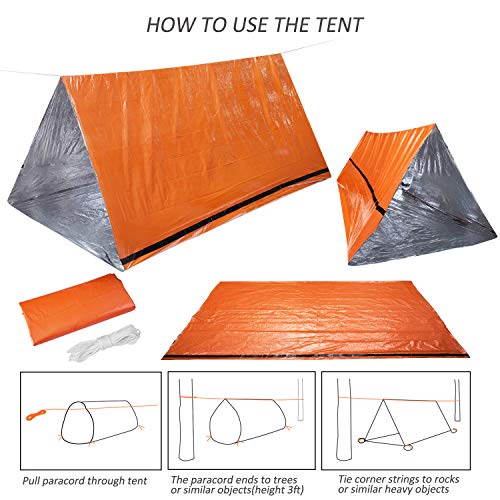 HOW TO USE THE TENT

Pull paracord through tent

The paracord ends to trees or similar objects(height 3ft)

Tie corner strings to rocks or similar heavy objects