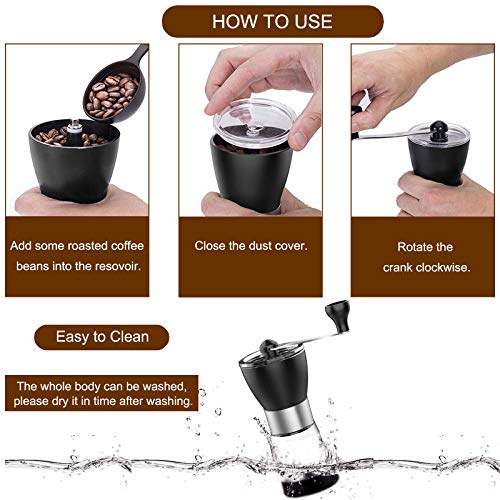 HOW TO USE

Add some roasted coffee beans into the resovoir.

Close the dust cover.

Rotate the crank clockwise.

Easy to Clean

The whole body can be washed, please dry it in time after washing.