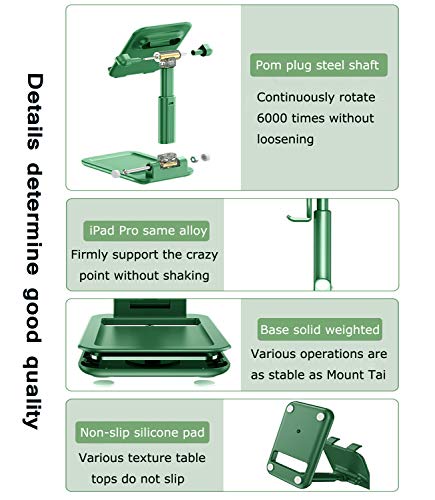 Details determine good quality

Pom plug steel shaft

Continuously rotate 6000 times without loosening

iPad Pro same alloy

Firmly support the crazy point without shaking

Base solid weighted

Various operations are as stable as Mount Tai

Non-slip silicone pad

Various texture table tops do not slip