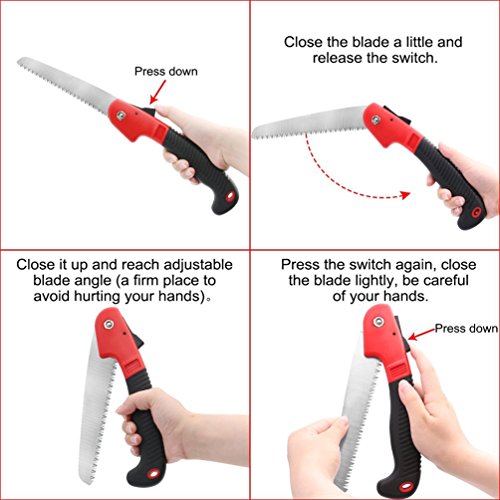 Press down

Close the blade a little and release the switch.

Close it up and reach adjustable blade angle (a firm place to avoid hurting your hands)。

Press the switch again, close the blade lightly, be careful of your hands.

Press down