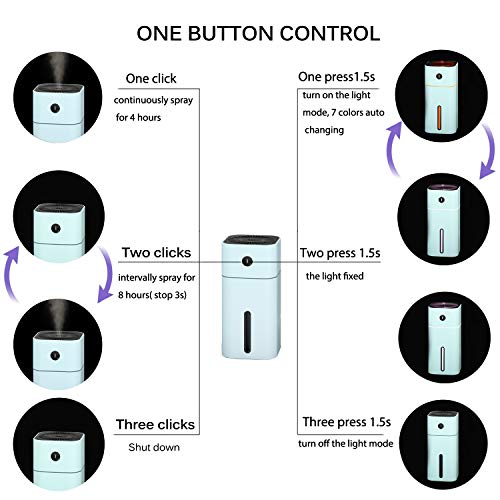 ONE BUTTON CONTROL

One click
continuously spray for 4 hours

Two clicks
intervally spray for 8 hours( stop 3s)

Three clicks
Shut down

One press1.5s
turn on the light mode, 7 colors auto changing

Two press 1.5s
the light fixed

Three press 1.5s
turn off the light mode