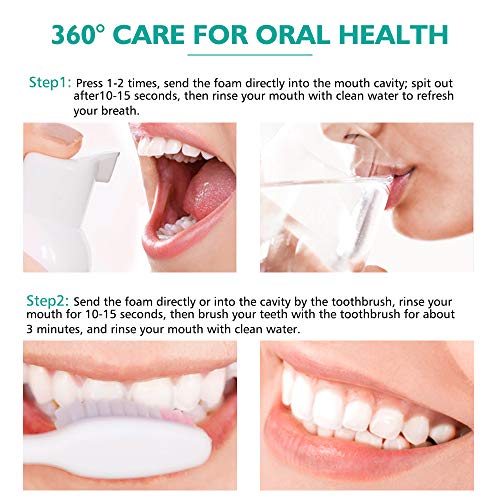 360° CARE FOR ORAL HEALTH

Step1: Press 1-2 times, send the foam directly into the mouth cavity; spit out after10-15 seconds, then rinse your mouth with clean water to refresh your breath.

Step2: Send the foam directly or into the cavity by the toothbrush, rinse your mouth for 10-15 seconds, then brush your teeth with the toothbrush for about 3 minutes, and rinse your mouth with clean water.