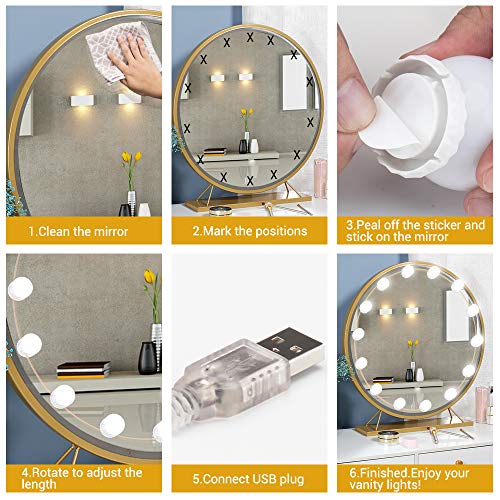 1.Clean the mirror

2.Mark the positions

3.Peal off the sticker and stick on the mirror

4.Rotate to adjust the length

5.Connect USB plug

6.Finished.Enjoy your vanity lights!