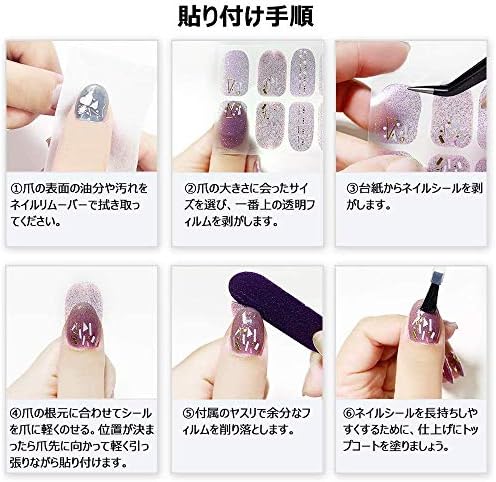 貼り付け手順

①爪の表面の油分や汚れをネイルリムーバーで拭き取ってください。

②爪の大きさに会ったサイズを選び、一番上の透明フィルムを剥がします。

③台紙からネイルシールを剥がします。

④爪の根元に合わせてシールを爪に軽くのせる。位置が決まったら爪先に向かって軽く引っ張りながら貼り付けます。

⑤付属のヤスリで余分なフィルムを削り落とします。

⑥ネイルシールを長持ちしやすくするために、仕上げにトップコートを塗りましょう。