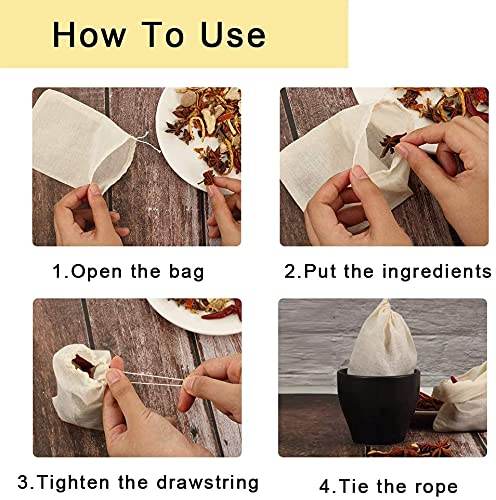 How To Use

1.Open the bag

2.Put the ingredients

3.Tighten the drawstring

4.Tie the rope