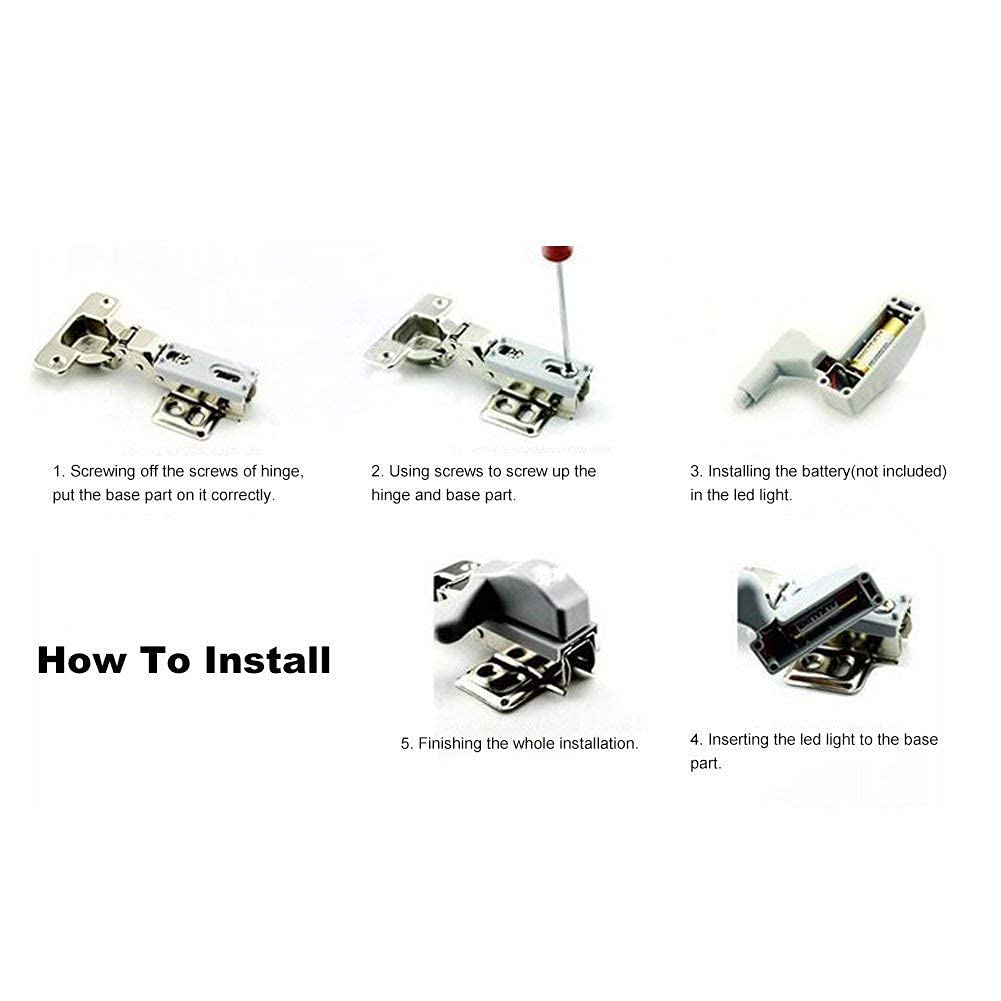 1. Screwing off the screws of hinge, put the base part on it correctly.

2. Using screws to screw up the hinge and base part.

3. Installing the battery(not included) in the led light.

How To Install

5. Finishing the whole installation.

4. Inserting the led light to the base part.