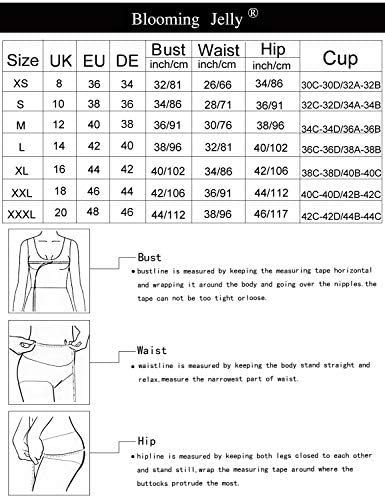 Blooming Jelly ®

| Size | UK | EU | DE | Bust inch/cm | Waist inch/cm | Hip inch/cm | Cup |
|---|---|---|---|---|---|---|---|
| XS | 8 | 36 | 34 | 32/81 | 26/66 | 34/86 | 30C-30D/32A-32B |
| S | 10 | 38 | 36 | 34/86 | 28/71 | 36/91 | 32C-32D/34A-34B |
| M | 12 | 40 | 38 | 36/91 | 30/76 | 38/96 | 34C-34D/36A-36B |
| L | 14 | 42 | 40 | 38/96 | 32/81 | 40/102 | 36C-36D/38A-38B |
| XL | 16 | 44 | 42 | 40/102 | 34/86 | 42/106 | 38C-38D/40B-40C |
| XXL | 18 | 46 | 44 | 42/106 | 36/91 | 44/112 | 40C-40D/42B-42C |
| XXXL | 20 | 48 | 46 | 44/112 | 38/96 | 46/117 | 42C-42D/44B-44C |

Bust
• bustline is measured by keeping the measuring tape horizontal and wrapping it around the body and going over the nipples.the tape can not be too tight orloose.

Waist
• waistline is measured by keeping the body stand straight and relax,measure the narrowest part of waist.

Hip
• hipline is measured by keeping both legs closed to each other and stand still,wrap the measuring tape around where the buttocks protrude the most.