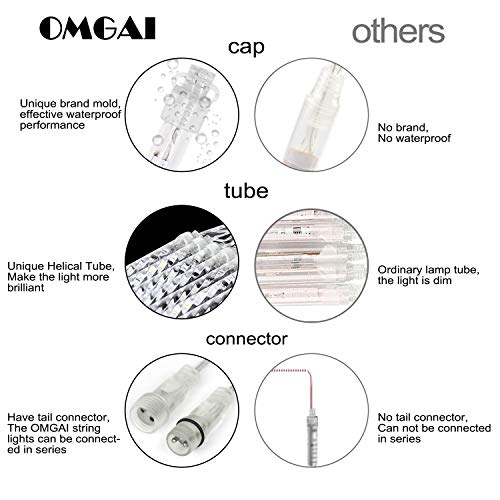 OMGAI

others

cap

Unique brand mold, effective waterproof performance

No brand, No waterproof

tube

Unique Helical Tube, Make the light more brilliant

Ordinary lamp tube, the light is dim

connector

Have tail connector, The OMGAI string lights can be connected in series

No tail connector, Can not be connected in series