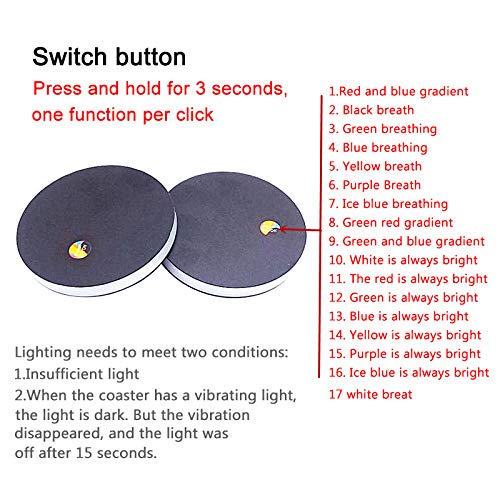 Switch button

Press and hold for 3 seconds, one function per click

1.Red and blue gradient
2. Black breath
3. Green breathing
4. Blue breathing
5. Yellow breath
6. Purple Breath
7. Ice blue breathing
8. Green red gradient
9. Green and blue gradient
10. White is always bright
11. The red is always bright
12. Green is always bright
13. Blue is always bright
14. Yellow is always bright
15. Purple is always bright
16. Ice blue is always bright
17 white breat

Lighting needs to meet two conditions:
1.Insufficient light
2.When the coaster has a vibrating light, the light is dark. But the vibration disappeared, and the light was off after 15 seconds.