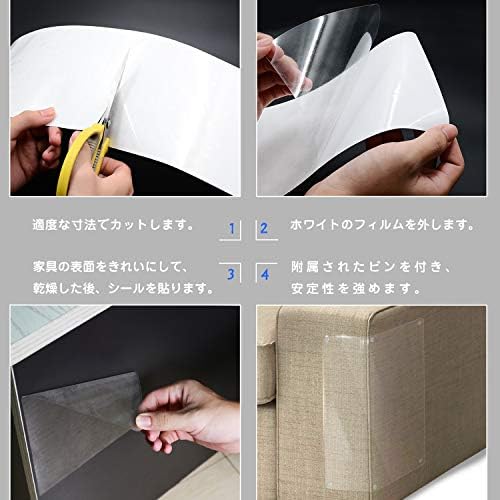 適度な寸法てカットします。

1

2

ホワイトのフィルムを外します。

家具の表面をきれいにして、乾燥した後、シールを貼ります。

3

4

附属されたピンを付き、安定性を強めます。