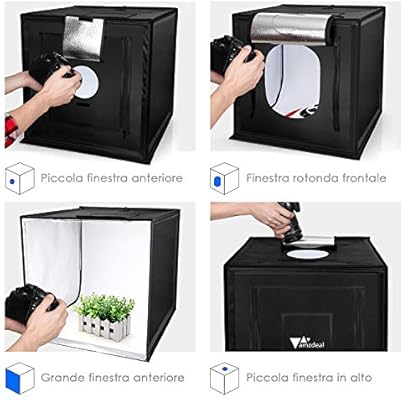 Piccola finestra anteriore

Finestra rotonda frontale

Grande finestra anteriore

amzdeal

Piccola finestra in alto