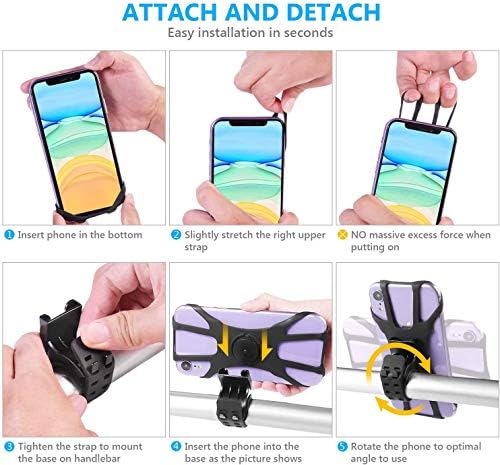 ATTACH AND DETACH
Easy installation in seconds

1 Insert phone in the bottom

2 Slightly stretch the right upper strap

NO massive excess force when putting on

3 Tighten the strap to mount the base on handlebar

4 Insert the phone into the base as the picture shows

5 Rotate the phone to optimal angle to use