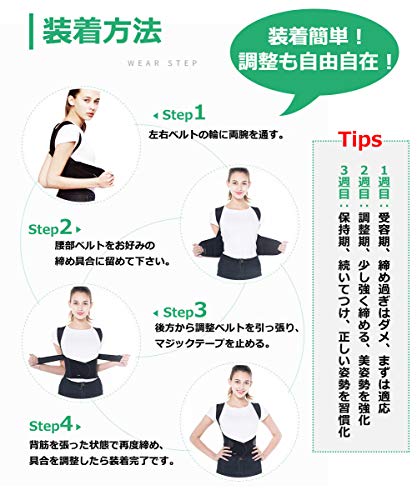 装着方法

WEAR STEP

装着簡単！
調整も自由自在！

Step1
左右ベルトの輪に両腕を通す。

Step2
腰部ベルトをお好みの締め具合に留めて下さい。

Step3
後方から調整ベルトを引っ張り、マジックテープを止める。

Step4
背筋を張った状態で再度締め、具合を調整したら装着完了です。

Tips

1週目：受容期、締め過ぎはダメ、まずは適応

2週目：調整期、少し強く締める、美姿勢を強化

3週目：保持期、続いてつけ、正しい姿勢を習慣化