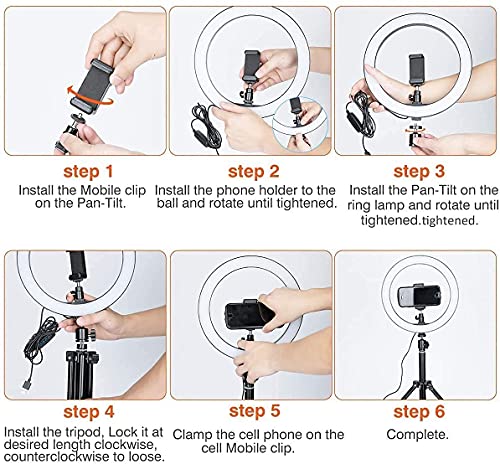 step 1
Install the Mobile clip on the Pan-Tilt.

step 2
Install the phone holder to the ball and rotate until tightened.

step 3
Install the Pan-Tilt on the ring lamp and rotate until tightened.tightened.

step 4
Install the tripod, Lock it at desired length clockwise, counterclockwise to loose.

step 5
Clamp the cell phone on the cell Mobile clip.

step 6
Complete.