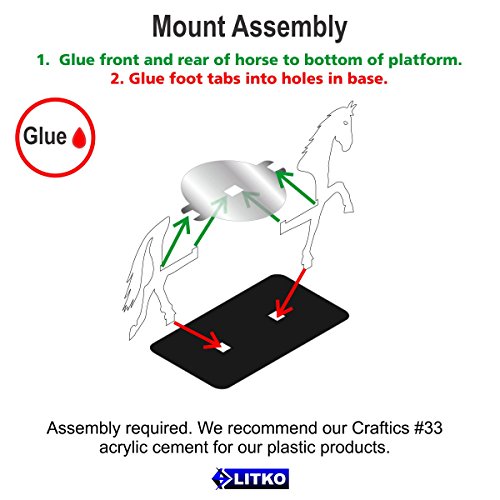 Mount Assembly

1. Glue front and rear of horse to bottom of platform.
2. Glue foot tabs into holes in base.

Glue

Assembly required. We recommend our Craftics #33 acrylic cement for our plastic products.

LITKO