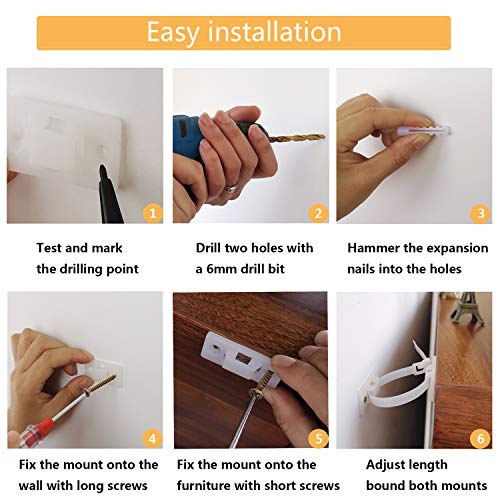 Easy installation

1

Test and mark the drilling point

2

Drill two holes with a 6mm drill bit

3

Hammer the expansion nails into the holes

4

Fix the mount onto the wall with long screws

5

Fix the mount onto the furniture with short screws

6

Adjust length bound both mounts