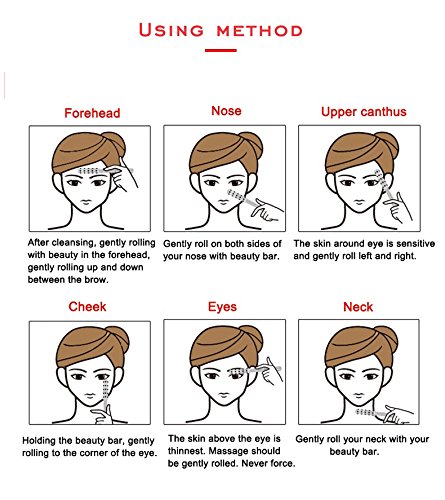 USING METHOD

Forehead

After cleansing, gently rolling with beauty in the forehead, gently rolling up and down between the brow.

Nose

Gently roll on both sides of your nose with beauty bar.

Upper canthus

The skin around eye is sensitive and gently roll left and right.

Cheek

Holding the beauty bar, gently rolling to the corner of the eye.

Eyes

The skin above the eye is thinnest. Massage should be gently rolled. Never force.

Neck

Gently roll your neck with your beauty bar.