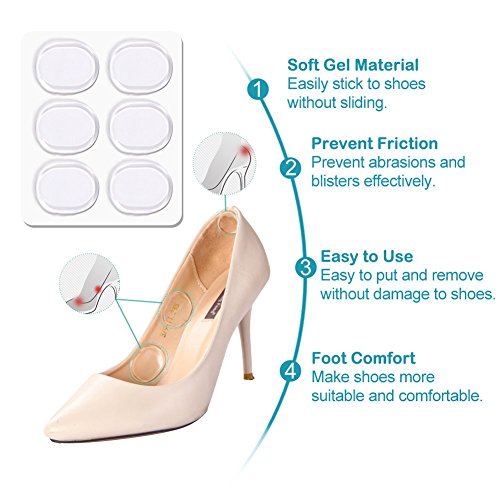 1
Soft Gel Material
Easily stick to shoes without sliding.

2
Prevent Friction
Prevent abrasions and blisters effectively.

3
Easy to Use
Easy to put and remove without damage to shoes.

4
Foot Comfort
Make shoes more suitable and comfortable.