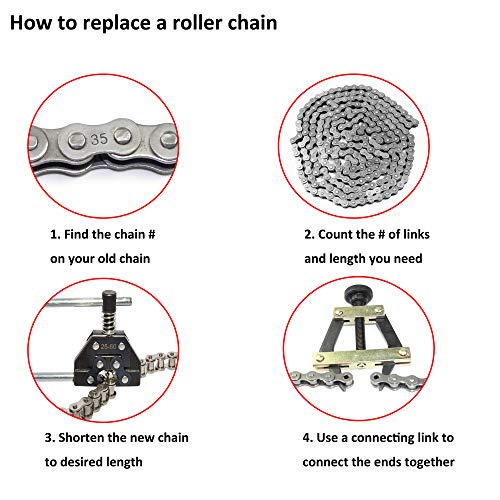 How to replace a roller chain

35

1. Find the chain # on your old chain

2. Count the # of links and length you need

25-60

3. Shorten the new chain to desired length

4. Use a connecting link to connect the ends together