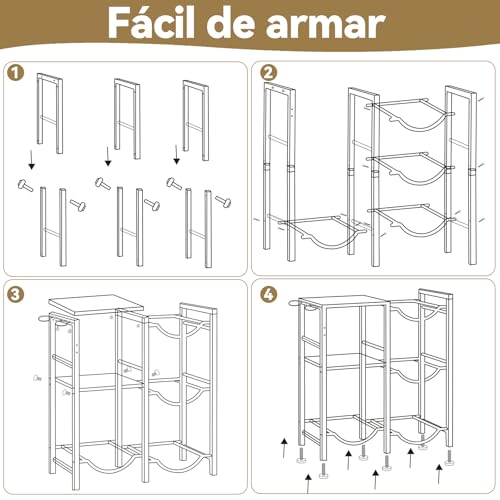 Fácil de armar

1

2

3

4