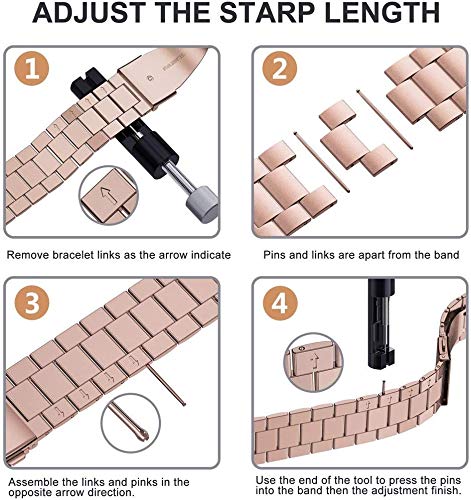 ADJUST THE STARP LENGTH

1

Remove bracelet links as the arrow indicate

2

Pins and links are apart from the band

3

Assemble the links and pinks in the opposite arrow direction.

4

Use the end of the tool to press the pins into the band then the adjustment finish.