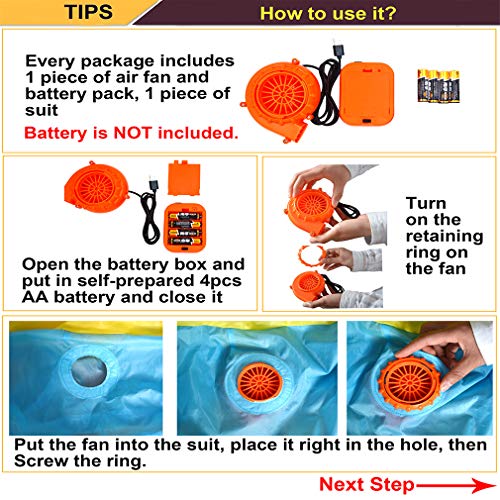 TIPS

How to use it?

Every package includes 1 piece of air fan and battery pack, 1 piece of suit

Battery is NOT included.

Open the battery box and put in self-prepared 4pcs AA battery and close it

Turn on the retaining ring on the fan

Put the fan into the suit, place it right in the hole, then Screw the ring.

Next Step