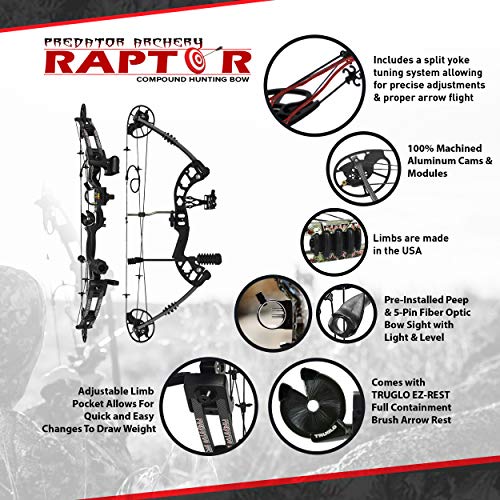 PREDATOR ARCHERY
RAPTOR
COMPOUND HUNTING BOW

Includes a split yoke tuning system allowing for precise adjustments & proper arrow flight

100% Machined Aluminum Cams & Modules

Limbs are made in the USA

Pre-Installed Peep & 5-Pin Fiber Optic Bow Sight with Light & Level

Adjustable Limb Pocket Allows For Quick and Easy Changes To Draw Weight

Comes with TRUGLO EZ-REST Full Containment Brush Arrow Rest

TRUGLO