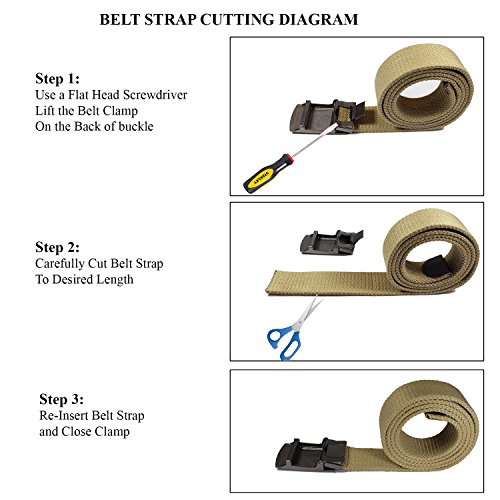 BELT STRAP CUTTING DIAGRAM

Step 1:
Use a Flat Head Screwdriver
Lift the Belt Clamp
On the Back of buckle

STANLEY

Step 2:
Carefully Cut Belt Strap
To Desired Length

Step 3:
Re-Insert Belt Strap
and Close Clamp