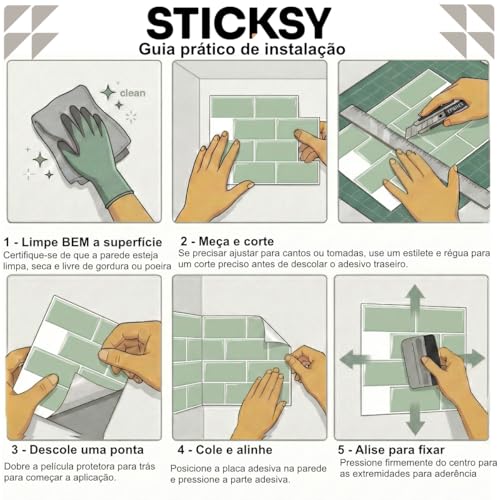 STICKSY
Guia prático de instalação

clean

1 - Limpe BEM a superfície
Certifique-se de que a parede esteja limpa, seca e livre de gordura ou poeira

2 - Meça e corte
Se precisar ajustar para cantos ou tomadas, use um estilete e régua para um corte preciso antes de descolar o adesivo traseiro.

3 - Descole uma ponta
Dobre a película protetora para trás para começar a aplicação.

4 - Cole e alinhe
Posicione a placa adesiva na parede e pressione a parte adesiva.

5 - Alise para fixar
Pressione firmemente do centro para as extremidades para aderência