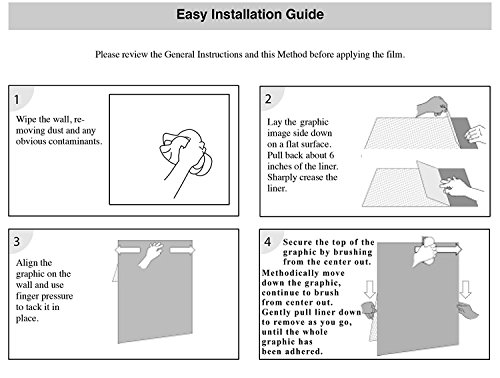 Easy Installation Guide

Please review the General Instructions and this Method before applying the film.

1

Wipe the wall, removing dust and any obvious contaminants.

2

Lay the graphic image side down on a flat surface. Pull back about 6 inches of the liner. Sharply crease the liner.

3

Align the graphic on the wall and use finger pressure to tack it in place.

4

Secure the top of the graphic by brushing from the center out.

Methodically move down the graphic, continue to brush from center out. Gently pull liner down to remove as you go, until the whole graphic has been adhered.