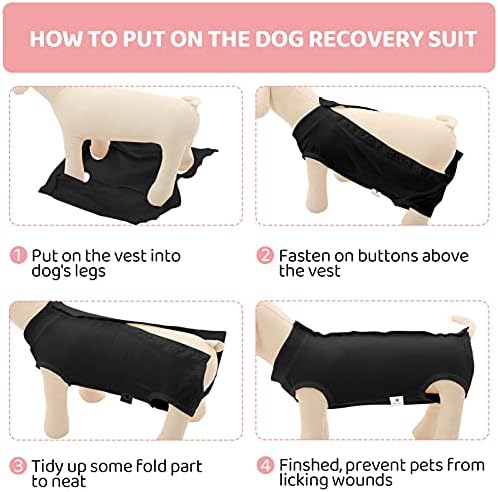 HOW TO PUT ON THE DOG RECOVERY SUIT

1 Put on the vest into dog's legs

2 Fasten on buttons above the vest

3 Tidy up some fold part to neat

4 Finshed, prevent pets from licking wounds