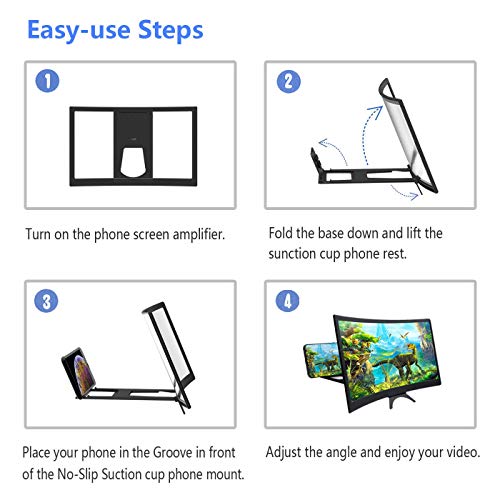 Easy-use Steps

1

Turn on the phone screen amplifier.

2

Fold the base down and lift the sunction cup phone rest.

3

Place your phone in the Groove in front of the No-Slip Suction cup phone mount.

4

Adjust the angle and enjoy your video.