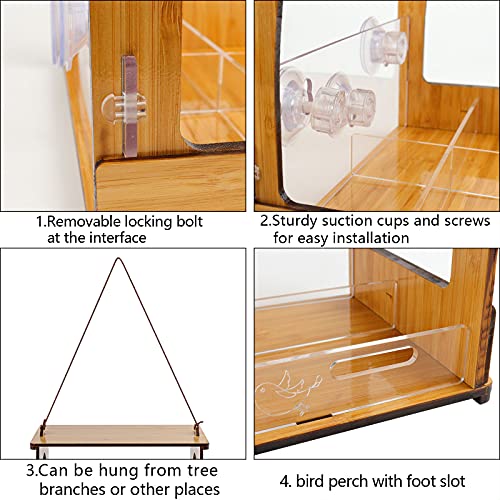 1.Removable locking bolt at the interface

2.Sturdy suction cups and screws for easy installation

3.Can be hung from tree branches or other places

4. bird perch with foot slot