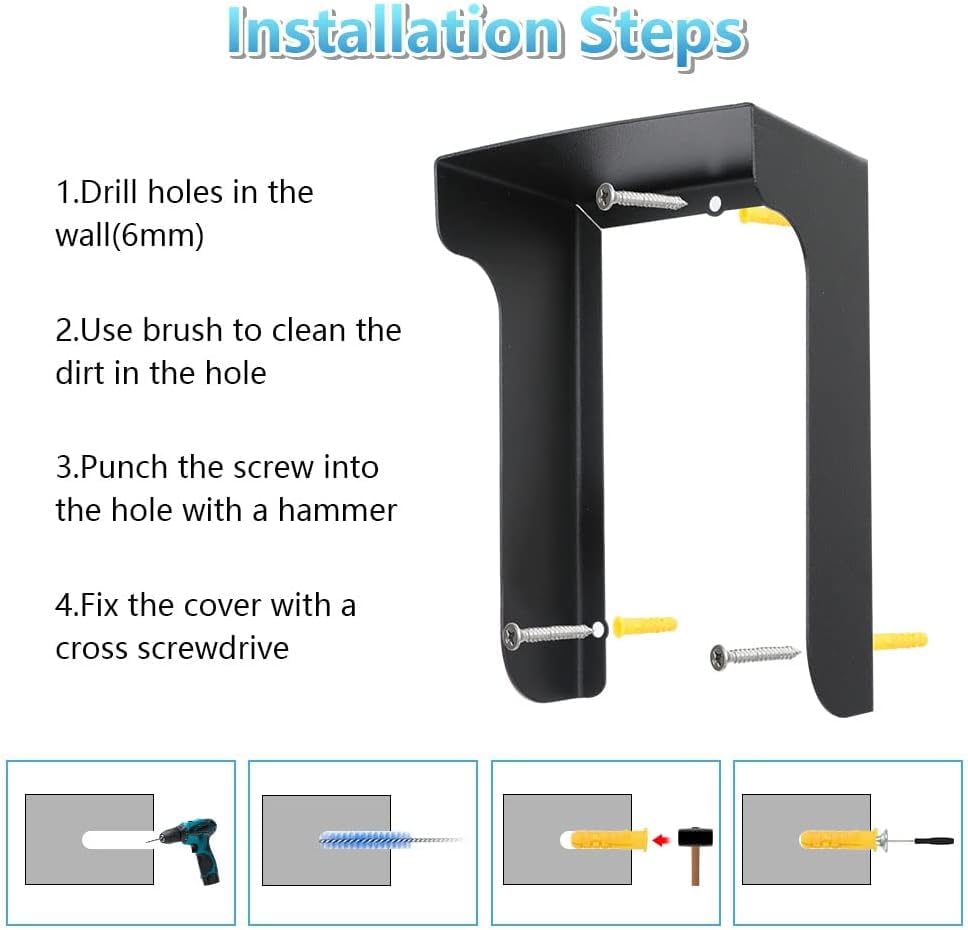 Installation Steps

1.Drill holes in the wall(6mm)

2.Use brush to clean the dirt in the hole

3.Punch the screw into the hole with a hammer

4.Fix the cover with a cross screwdrive