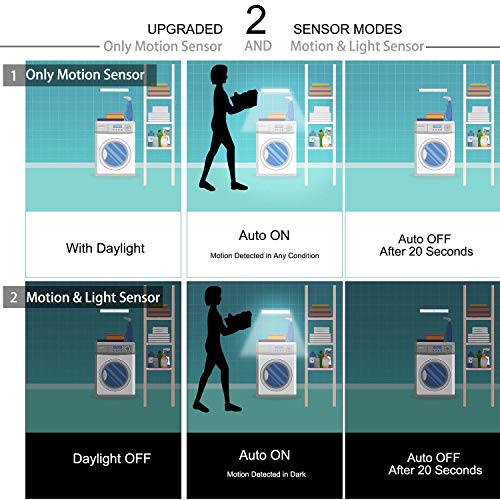 UPGRADED 2 SENSOR MODES
Only Motion Sensor AND Motion & Light Sensor

1 Only Motion Sensor

With Daylight

Auto ON
Motion Detected in Any Condition

Auto OFF
After 20 Seconds

2 Motion & Light Sensor

Daylight OFF

Auto ON
Motion Detected in Dark

Auto OFF
After 20 Seconds