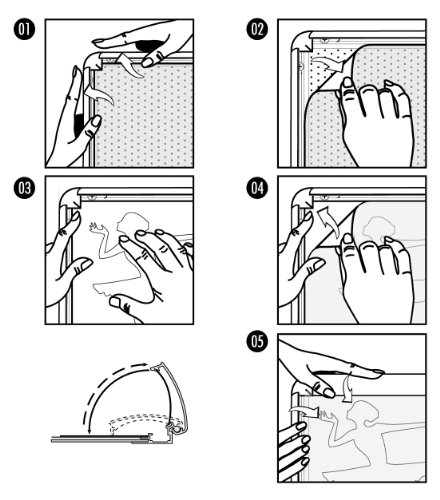 01

02

03

04

05