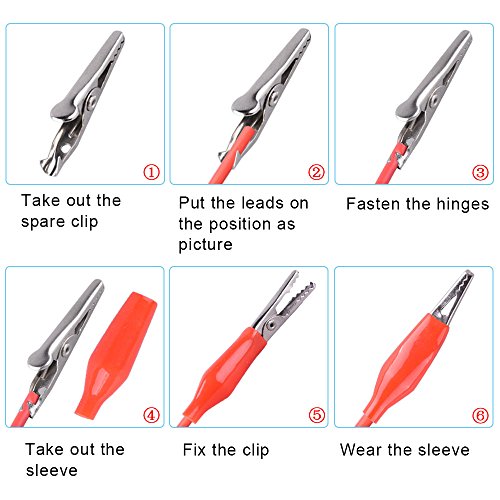 ①
Take out the spare clip

②
Put the leads on the position as picture

③
Fasten the hinges

④
Take out the sleeve

⑤
Fix the clip

⑥
Wear the sleeve