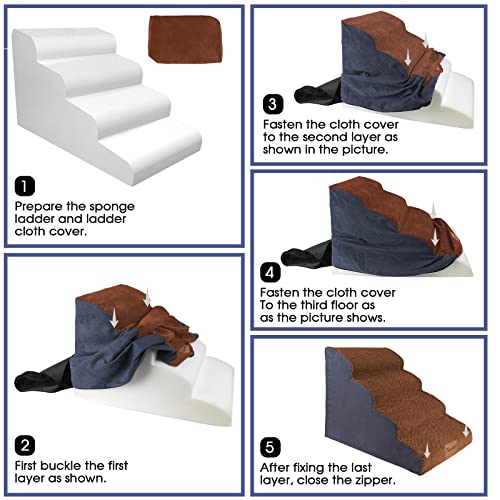 1
Prepare the sponge ladder and ladder cloth cover.

2
First buckle the first layer as shown.

3
Fasten the cloth cover to the second layer as shown in the picture.

4
Fasten the cloth cover To the third floor as as the picture shows.

5
After fixing the last layer, close the zipper.