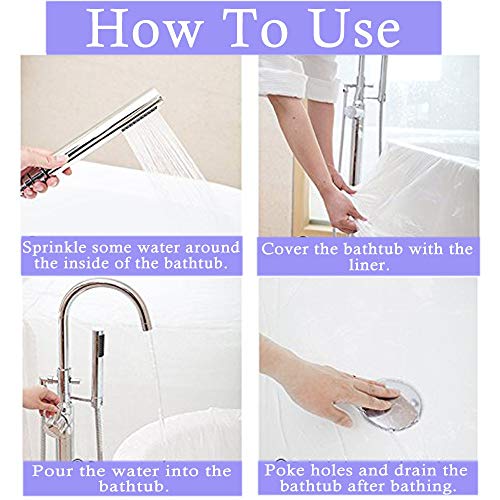 How To Use

Sprinkle some water around the inside of the bathtub.

Cover the bathtub with the liner.

Pour the water into the bathtub.

Poke holes and drain the bathtub after bathing.