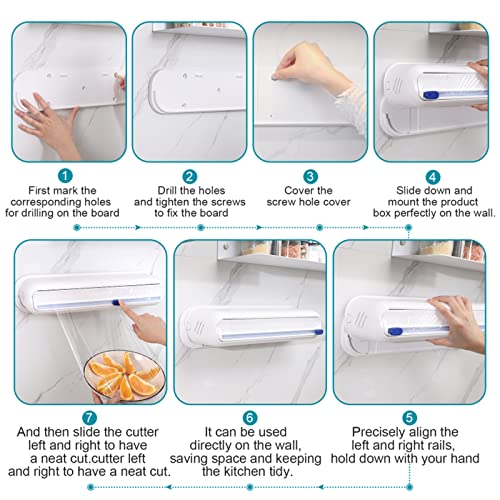 1
First mark the corresponding holes for drilling on the board

2
Drill the holes and tighten the screws to fix the board

3
Cover the screw hole cover

4
Slide down and mount the product box perfectly on the wall.

7
And then slide the cutter left and right to have a neat cut.cutter left and right to have a neat cut.

6
It can be used directly on the wall, saving space and keeping the kitchen tidy.

5
Precisely align the left and right rails, hold down with your hand