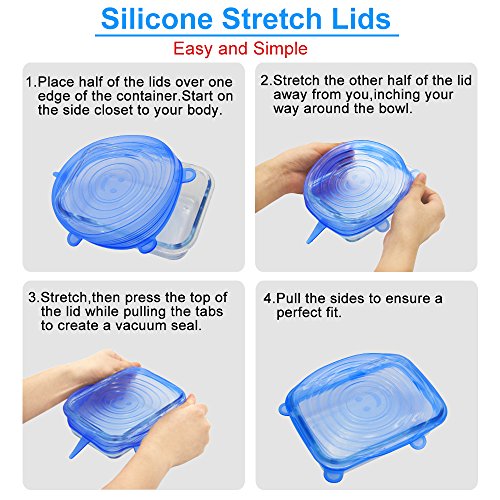 Silicone Stretch Lids

Easy and Simple

1.Place half of the lids over one edge of the container.Start on the side closet to your body.

2.Stretch the other half of the lid away from you,inching your way around the bowl.

3.Stretch,then press the top of the lid while pulling the tabs to create a vacuum seal.

4.Pull the sides to ensure a perfect fit.