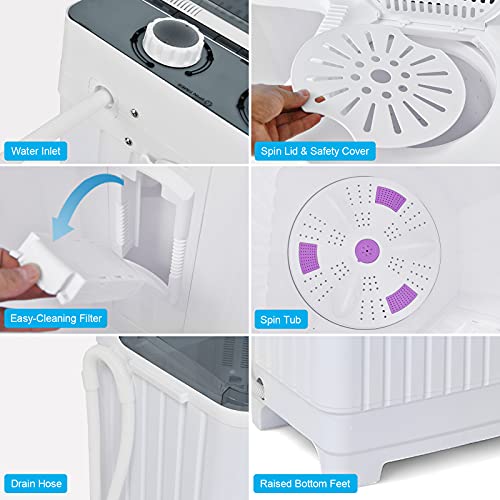 Water Inlet

Spin Lid & Safety Cover

Easy-Cleaning Filter

Spin Tub

Drain Hose

Raised Bottom Feet