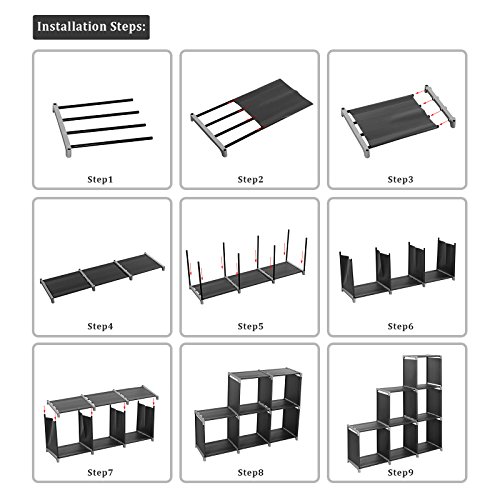 Installation Steps:

Step1

Step2

Step3

Step4

Step5

Step6

Step7

Step8

Step9