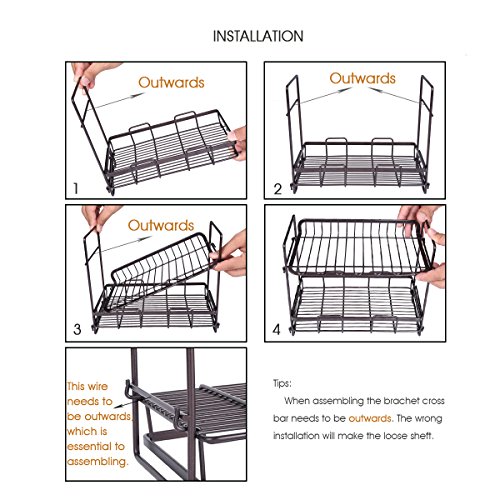 INSTALLATION

Outwards

1

Outwards

2

Outwards

3

4

This wire needs to be outwards, which is essential to assembling.

Tips:

When assembling the brachet cross bar needs to be outwards. The wrong installation will make the loose sheft.